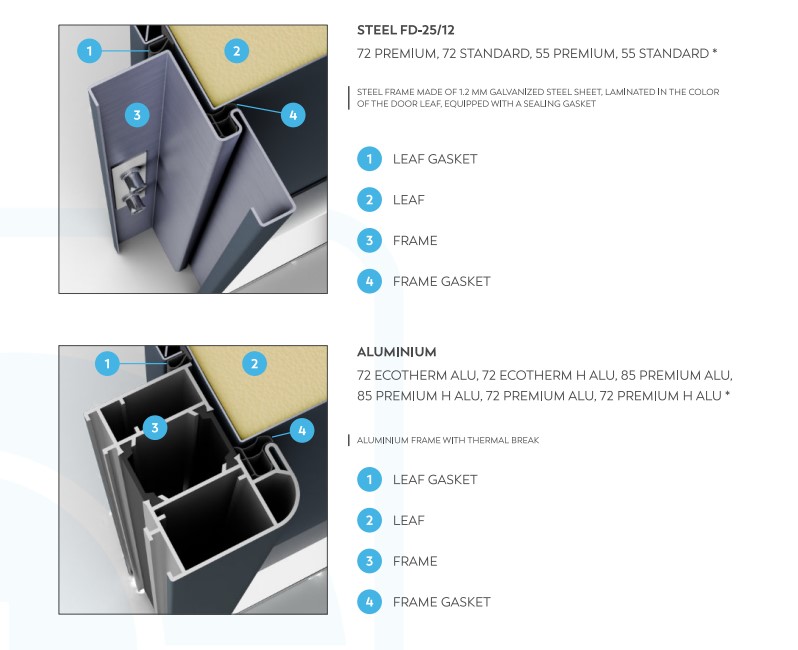 1
2
3
4

STEEL FD-25/12
72 PREMIUM, 72 STANDARD, 55 PREMIUM, 55 STANDARD *

STEEL FRAME MADE OF 1.2 MM GALVANIZED STEEL SHEET, LAMINATED IN THE COLOR OF THE DOOR LEAF, EQUIPPED WITH A SEALING GASKET

1 LEAF GASKET
2 LEAF
3 FRAME
4 FRAME GASKET

1
2
3
4

ALUMINIUM
72 ECOTHERM ALU, 72 ECOTHERM H ALU, 85 PREMIUM ALU, 85 PREMIUM H ALU, 72 PREMIUM ALU, 72 PREMIUM H ALU *

ALUMINIUM FRAME WITH THERMAL BREAK

1 LEAF GASKET
2 LEAF
3 FRAME
4 FRAME GASKET